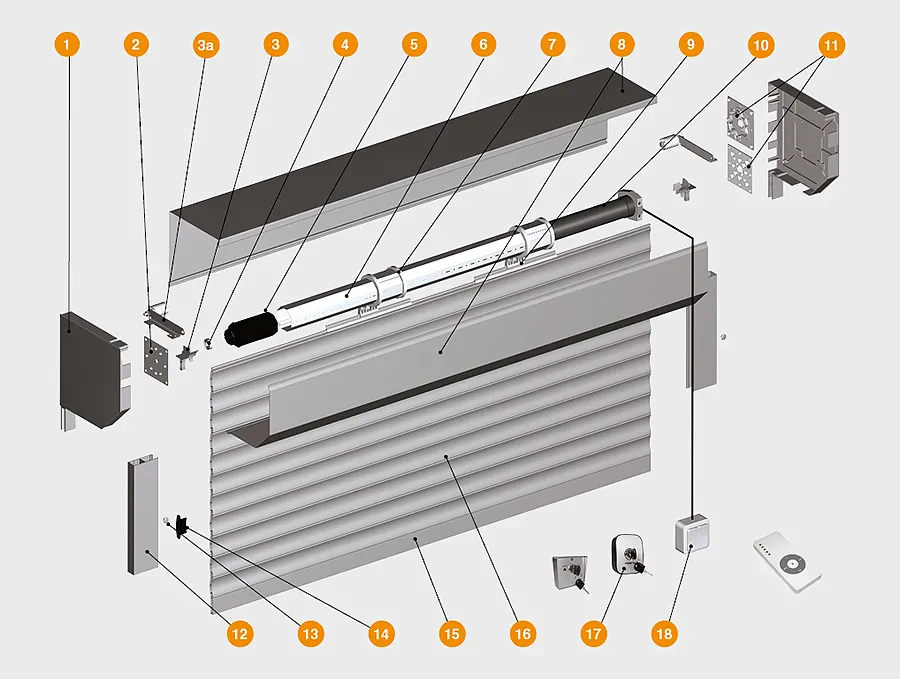 1
2
3a
3
4
5
6
7
8
9
10
11
12
13
14
15
16
17
18