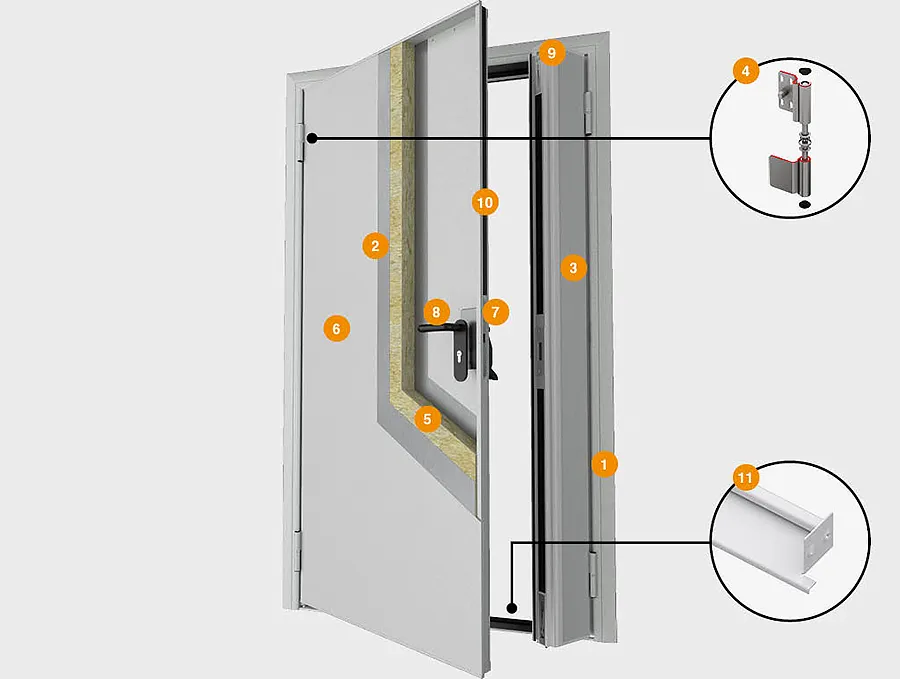 9
4
10
2
3
8
7
6
5
1
11