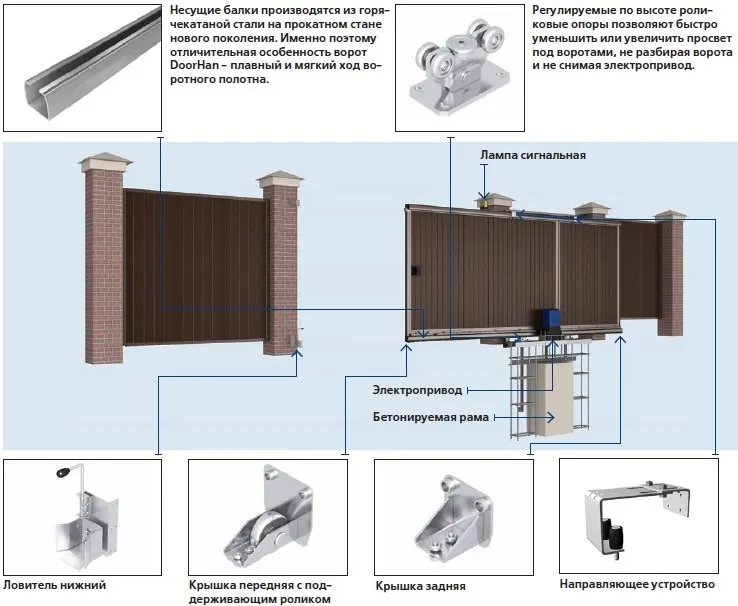 Несущие балки производятся из горячекатаной стали на прокатном стане нового поколения. Именно поэтому отличительная особенность ворот DoorHan – плавный и мягкий ход воротного полотна.

Регулируемые по высоте роликовые опоры позволяют быстро уменьшить или увеличить просвет под воротами, не разбирая ворота и не снимая электропривод.

Лампа сигнальная

Электропривод

Бетонируемая рама

Ловитель нижний

Крышка передняя с поддерживающим роликом

Крышка задняя

Направляющее устройство