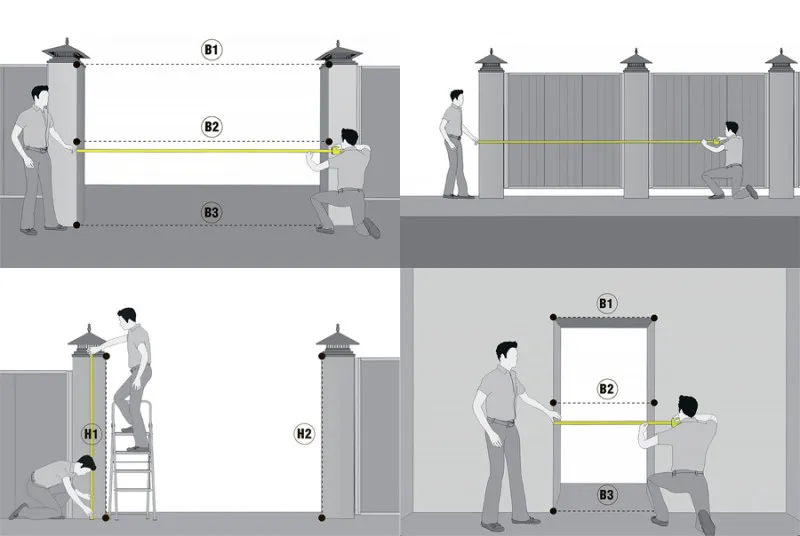 B1
B2
B3
H1
H2
B1
B2
B3